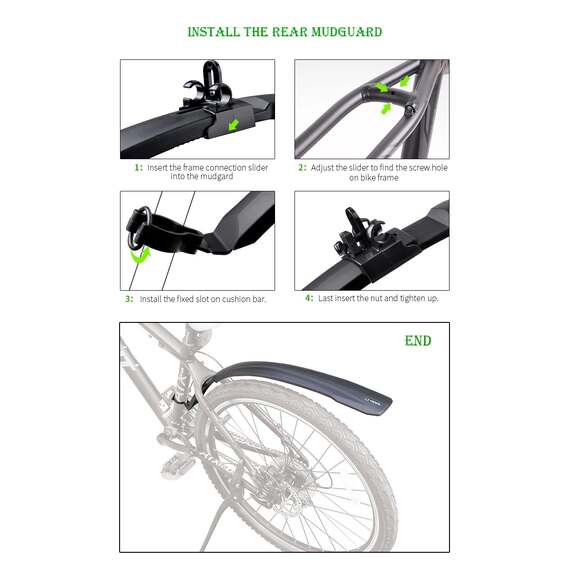 INSTALL THE REAR MUDGUARD

1: Insert the frame connection slider into the mudgard

2: Adjust the slider to find the screw hole on bike frame

3: Install the fixed slot on cushion bar.

4: Last insert the nut and tighten up.

END