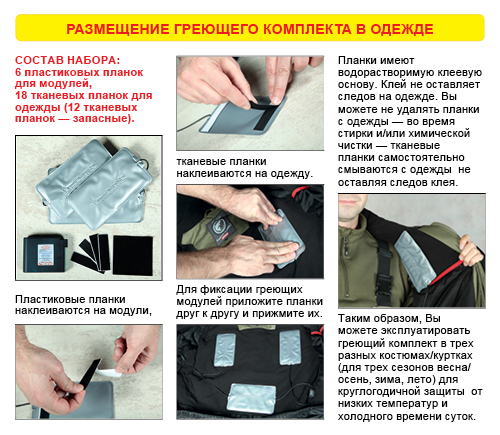 РАЗМЕЩЕНИЕ ГРЕЮЩЕГО КОМПЛЕКТА В ОДЕЖДЕ

СОСТАВ НАБОРА:
6 пластиковых планок для модулей,
18 тканевых планок для одежды (12 тканевых планок — запасные).

Пластиковые планки наклеиваются на модули,

тканевые планки наклеиваются на одежду.

Для фиксации греющих модулей приложите планки друг к другу и прижмите их.

Планки имеют водорастворимую клеевую основу. Клей не оставляет следов на одежде. Вы можете не удалять планки с одежды — во время стирки и/или химической чистки — тканевые планки самостоятельно смываются с одежды не оставляя следов клея.

Таким образом, Вы можете эксплуатировать греющий комплект в трех разных костюмах/куртках (для трех сезонов весна/осень, зима, лето) для круглогодичной защиты от низких температур и холодного времени суток.