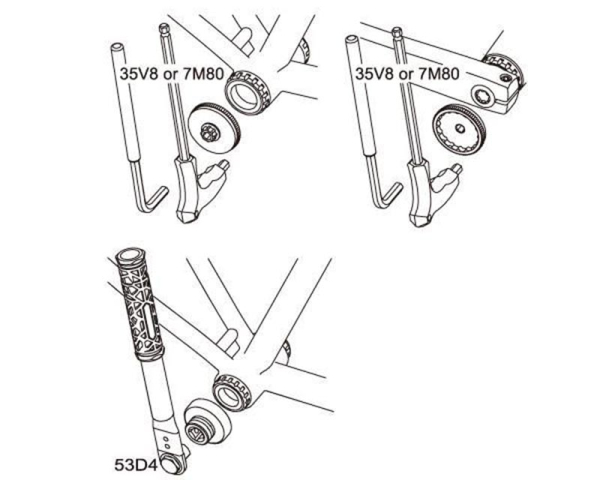 35V8 or 7M80

35V8 or 7M80

53D4