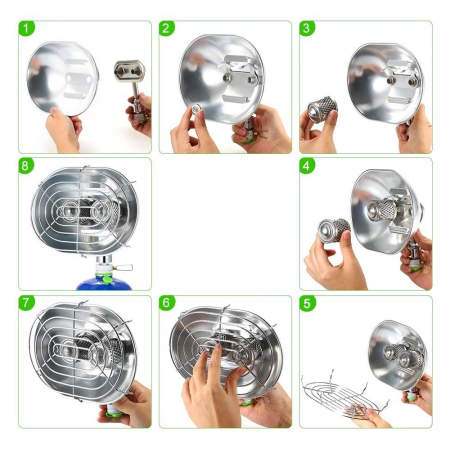 1

2

3

8

4

7

6

5