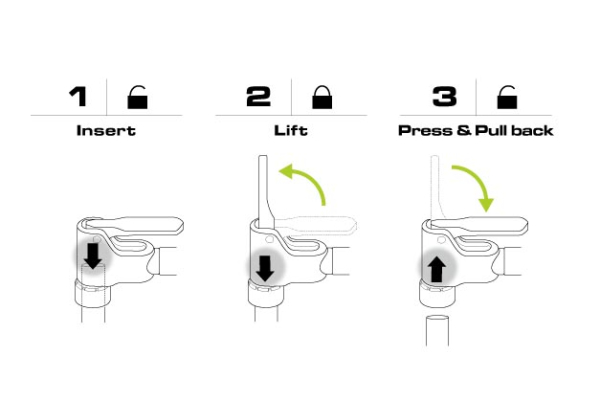 1

Insert

2

Lift

3

Press & Pull back