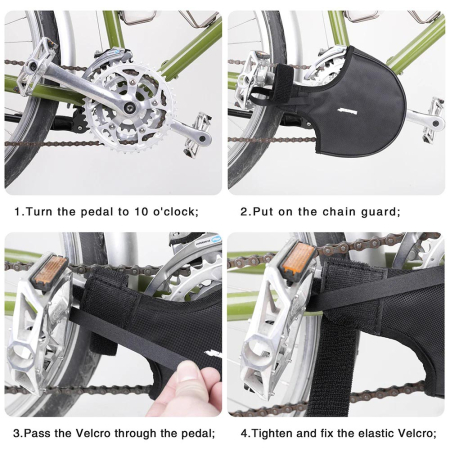 1.Turn the pedal to 10 o'clock;

2.Put on the chain guard;

3.Pass the Velcro through the pedal;

4.Tighten and fix the elastic Velcro;