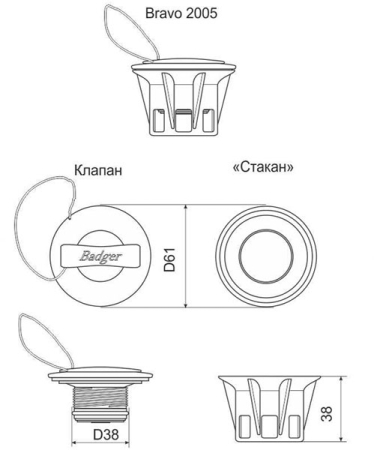 Bravo 2005

Клапан

«Стакан»

Badger

D61

D38

38